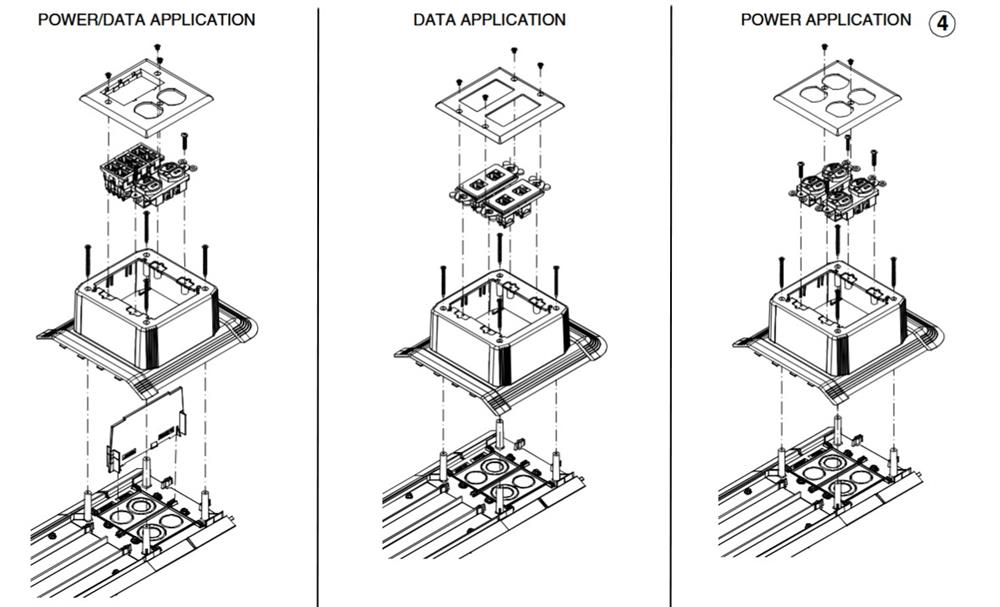 POWER/DATA APPLICATION

DATA APPLICATION

POWER APPLICATION

4