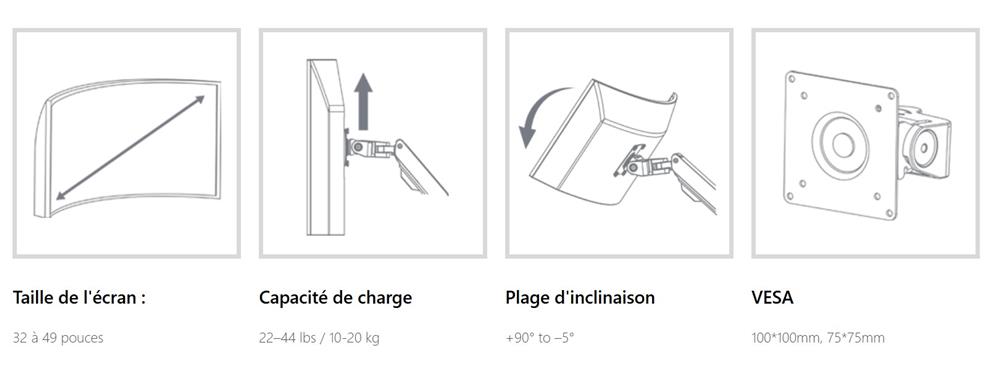 Taille de l'écran :

32 à 49 pouces

Capacité de charge

22–44 lbs / 10-20 kg

Plage d'inclinaison

+90° to –5°

VESA

100*100mm, 75*75mm